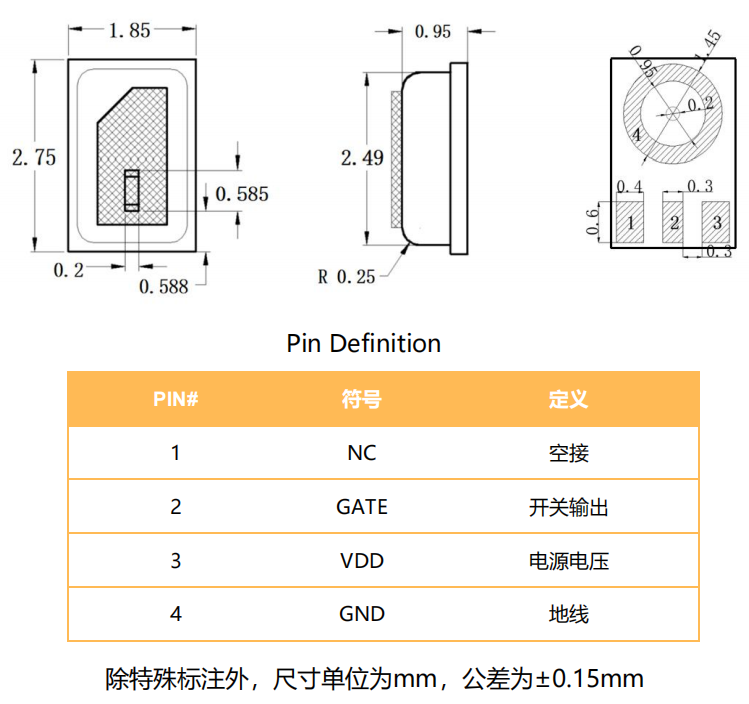 1.85

2.75

0.585

0.2

0.588

0.95

2.49

R 0.25

0.95

1.45

0.2

4

0.4

0.3

0.6

1

2

3

0.3

Pin Definition

| PIN# | 符号 | 定义 |
|---|---|---|
| 1 | NC | 空接 |
| 2 | GATE | 开关输出 |
| 3 | VDD | 电源电压 |
| 4 | GND | 地线 |

除特殊标注外，尺寸单位为mm，公差为±0.15mm