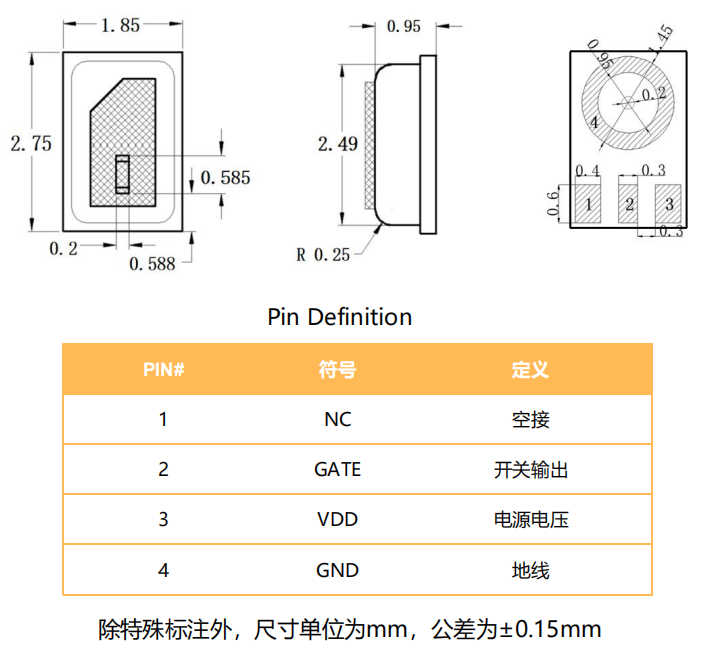 1.85

2.75

0.585

0.2

0.588

0.95

2.49

R 0.25

0.95

1.45

0.2

4

0.4

0.3

0.6

1

2

3

0.3

Pin Definition

| PIN# | 符号 | 定义 |
|---|---|---|
| 1 | NC | 空接 |
| 2 | GATE | 开关输出 |
| 3 | VDD | 电源电压 |
| 4 | GND | 地线 |

除特殊标注外，尺寸单位为mm，公差为±0.15mm