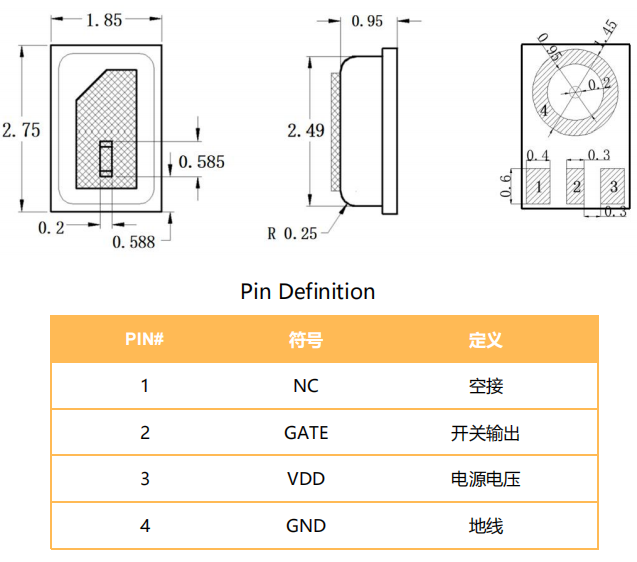 1.85

2.75

0.585

0.2

0.588

0.95

2.49

R 0.25

0.95

1.45

0.2

4

0.4

0.3

0.6

1

2

3

0.3

Pin Definition

| PIN# | 符号 | 定义 |
|---|---|---|
| 1 | NC | 空接 |
| 2 | GATE | 开关输出 |
| 3 | VDD | 电源电压 |
| 4 | GND | 地线 |